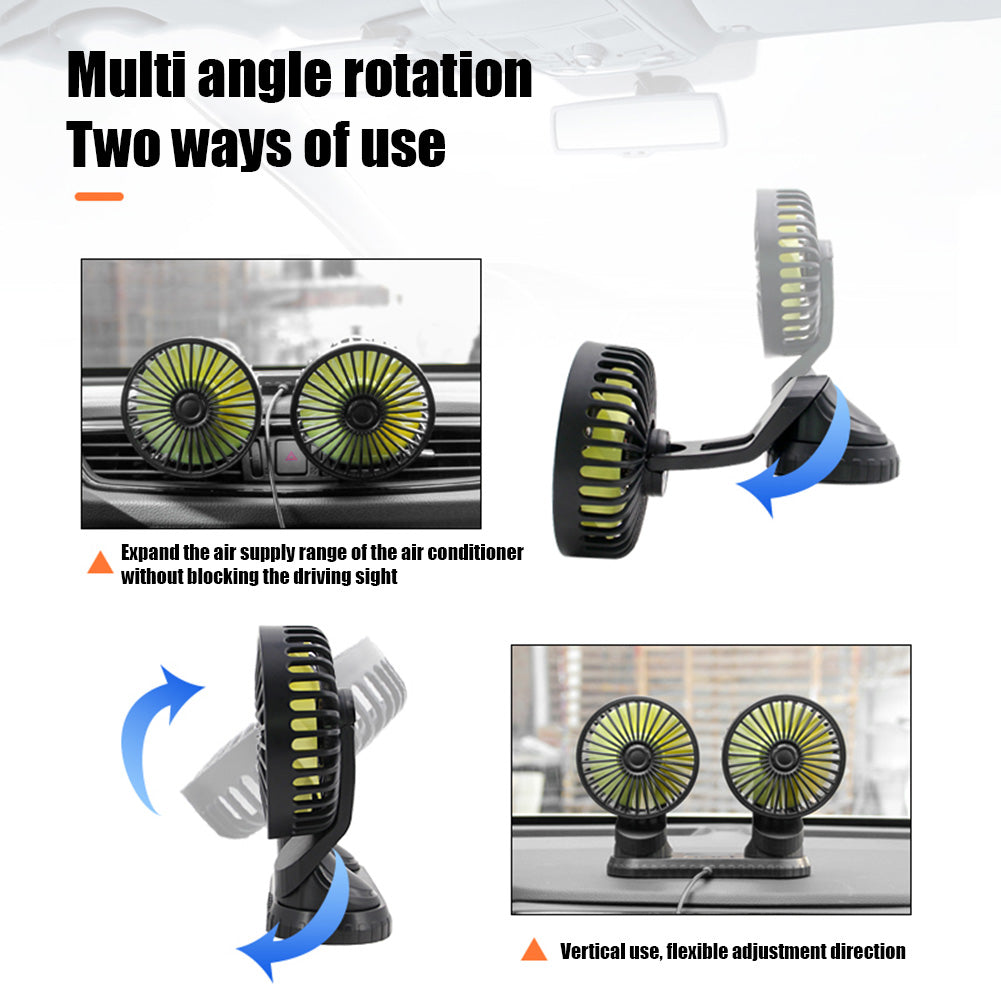 Multi angle rotation
Two ways of use

Expand the air supply range of the air conditioner without blocking the driving sight

Vertical use, flexible adjustment direction